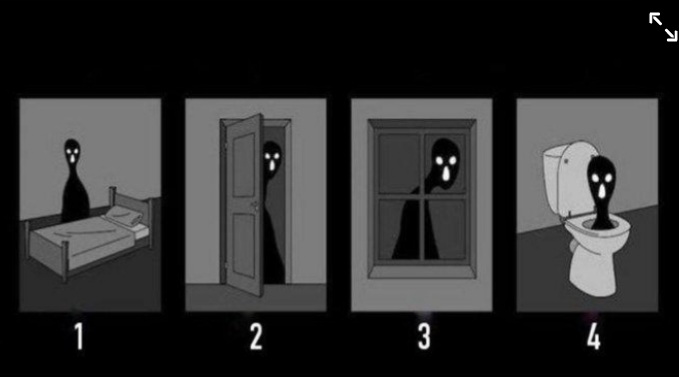 1
2
3
4